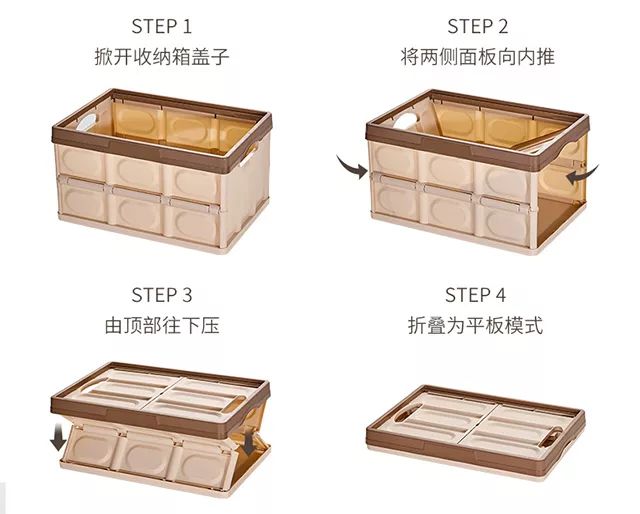 STEP 1
掀开收纳箱盖子

STEP 2
将两侧面板向内推

STEP 3
由顶部往下压

STEP 4
折叠为平板模式