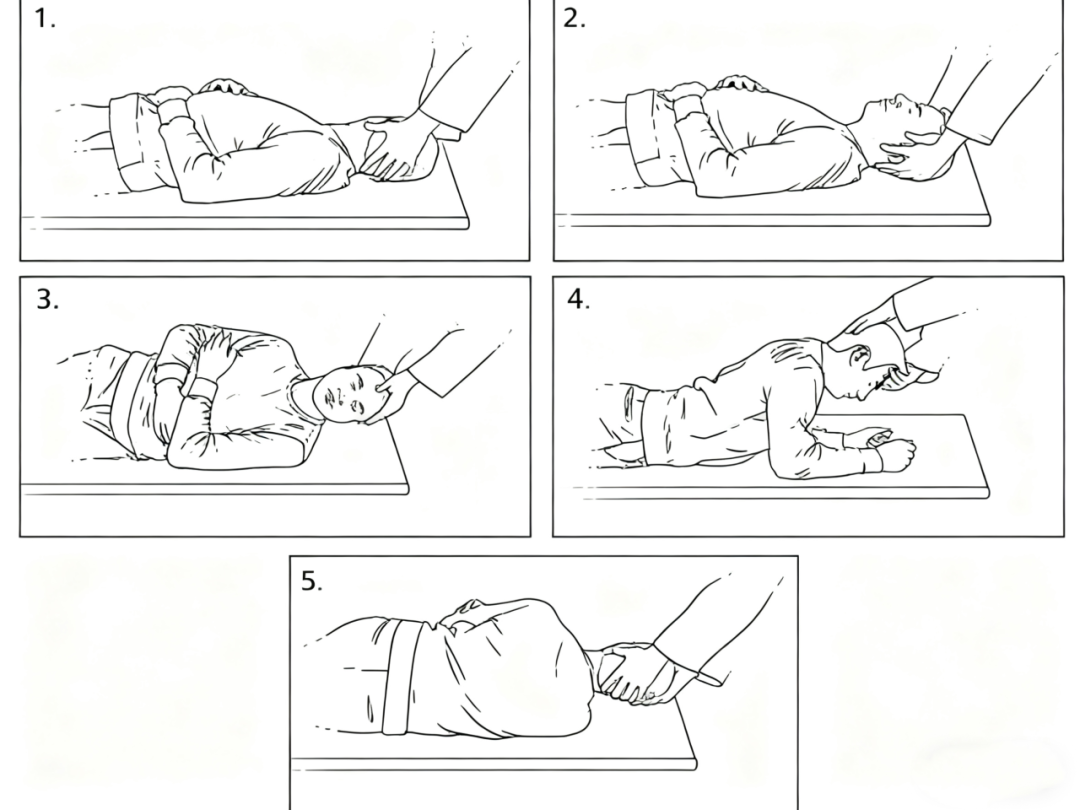 1.

2.

3.

4.

5.