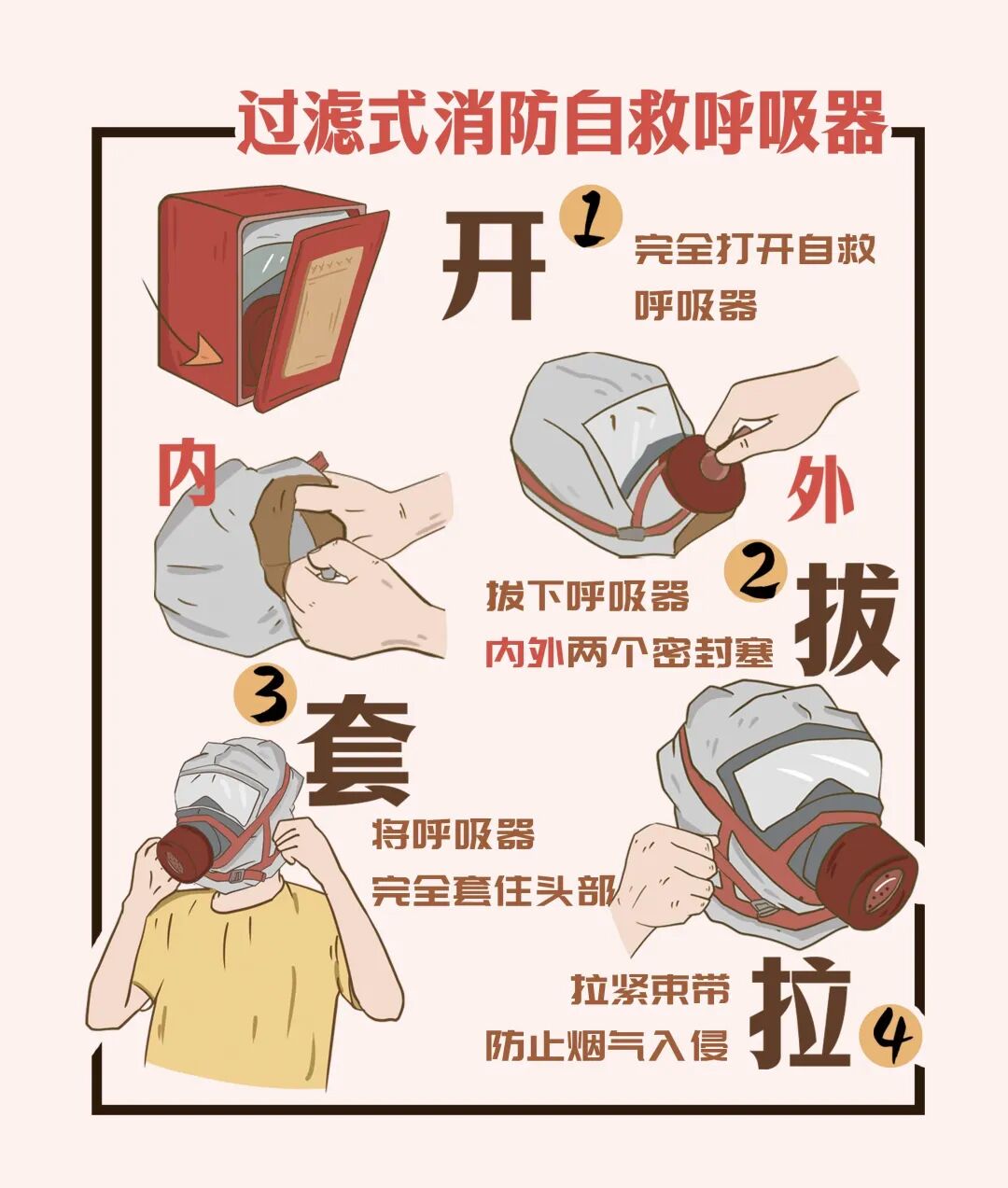 过滤式消防自救呼吸器

开 1 完全打开自救呼吸器

内

外

2 拔 拔下呼吸器 内外两个密封塞

3 套 将呼吸器 完全套住头部

拉 4 拉紧束带 防止烟气入侵