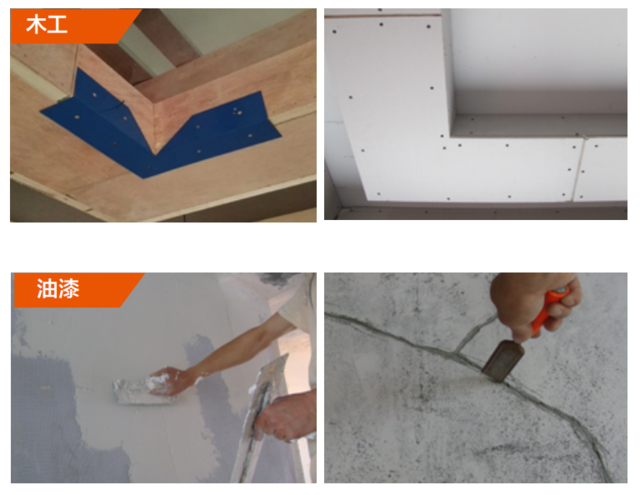 木工

油漆