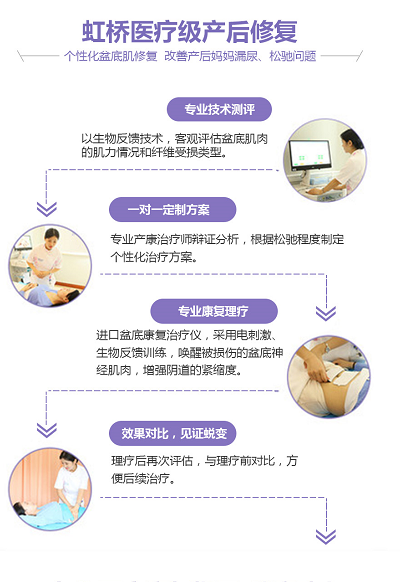 虹桥医疗级产后修复

个性化盆底肌修复 改善产后妈妈漏尿、松弛问题

专业技术测评

以生物反馈技术，客观评估盆底肌肉的肌力情况和纤维受损类型。

一对一定制方案

专业产康治疗师辩证分析，根据松弛程度制定个性化治疗方案。

专业康复理疗

进口盆底康复治疗仪，采用电刺激、生物反馈训练，唤醒被损伤的盆底神经肌肉，增强阴道的紧缩度。

效果对比，见证蜕变

理疗后再次评估，与理疗前对比，方便后续治疗。