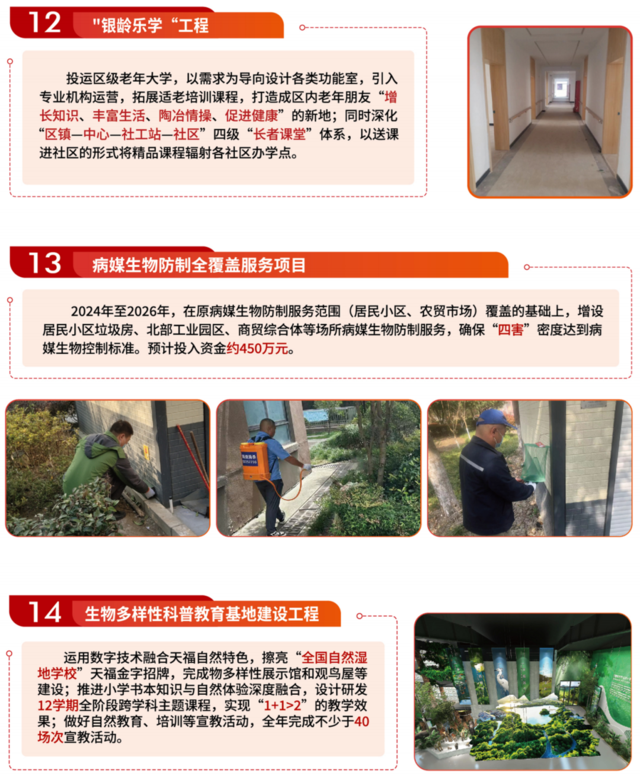 12 "银龄乐学“工程

投运区级老年大学，以需求为导向设计各类功能室，引入专业机构运营，拓展适老培训课程，打造成区内老年朋友“增长知识、丰富生活、陶冶情操、促进健康”的新地；同时深化“区镇—中心—社工站—社区”四级“长者课堂”体系，以送课进社区的形式将精品课程辐射各社区办学点。

13 病媒生物防制全覆盖服务项目

2024年至2026年，在原病媒生物防制服务范围（居民小区、农贸市场）覆盖的基础上，增设居民小区垃圾房、北部工业园区、商贸综合体等场所病媒生物防制服务，确保“四害”密度达到病媒生物控制标准。预计投入资金约450万元。

14 生物多样性科普教育基地建设工程

运用数字技术融合天福自然特色，擦亮“全国自然湿地学校”天福金字招牌，完成物多样性展示馆和观鸟屋等建设；推进小学书本知识与自然体验深度融合，设计研发12学期全阶段跨学科主题课程，实现“1+1>2”的教学效果；做好自然教育、培训等宣教活动，全年完成不少于40场次宣教活动。