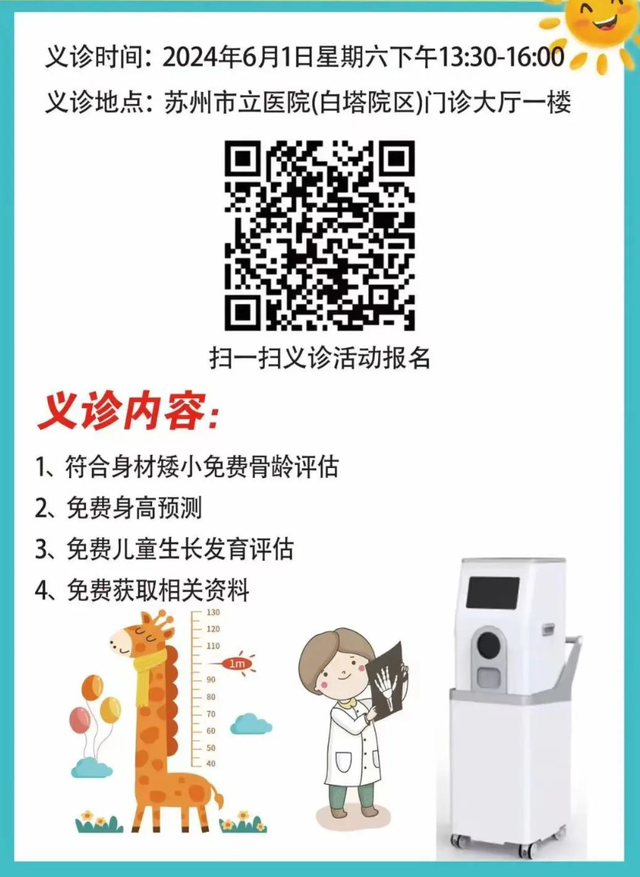 义诊时间：2024年6月1日星期六下午13:30-16:00
义诊地点：苏州市立医院(白塔院区)门诊大厅一楼

扫一扫义诊活动报名

义诊内容：

1、符合身材矮小免费骨龄评估
2、免费身高预测
3、免费儿童生长发育评估
4、免费获取相关资料

130
120
110
1m
90
80
70
60
50
40