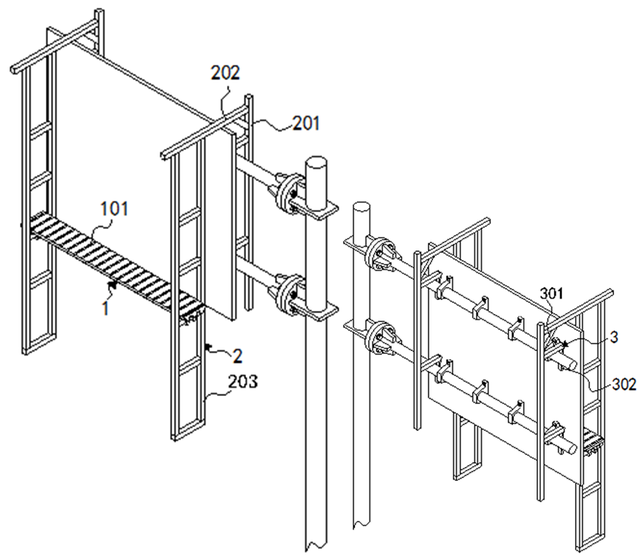 202
201
101
1
2
203
301
3
302