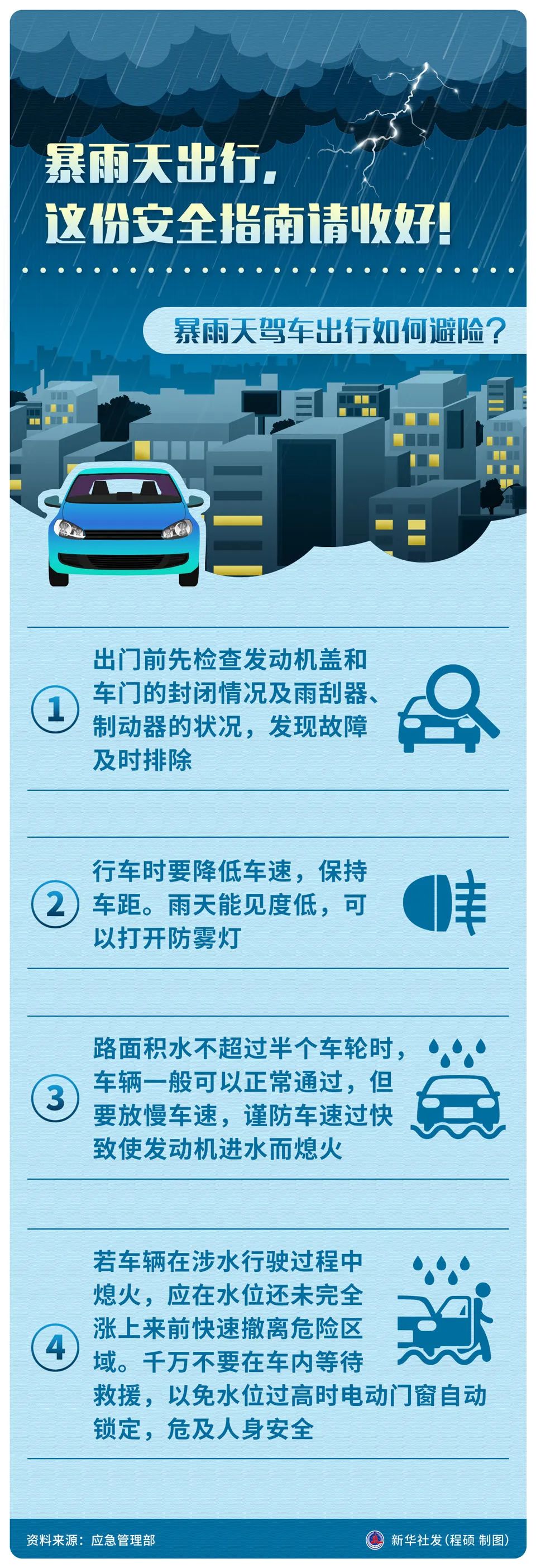 暴雨天出行，
这份安全指南请收好！

暴雨天驾车出行如何避险？

1
出门前先检查发动机盖和车门的封闭情况及雨刮器、制动器的状况，发现故障及时排除

2
行车时要降低车速，保持车距。雨天能见度低，可以打开防雾灯

3
路面积水不超过半个车轮时，车辆一般可以正常通过，但要放慢车速，谨防车速过快致使发动机进水而熄火

4
若车辆在涉水行驶过程中熄火，应在水位还未完全涨上来前快速撤离危险区域。千万不要在车内等待救援，以免水位过高时电动门窗自动锁定，危及人身安全

资料来源：应急管理部
新华社发（程硕 制图）