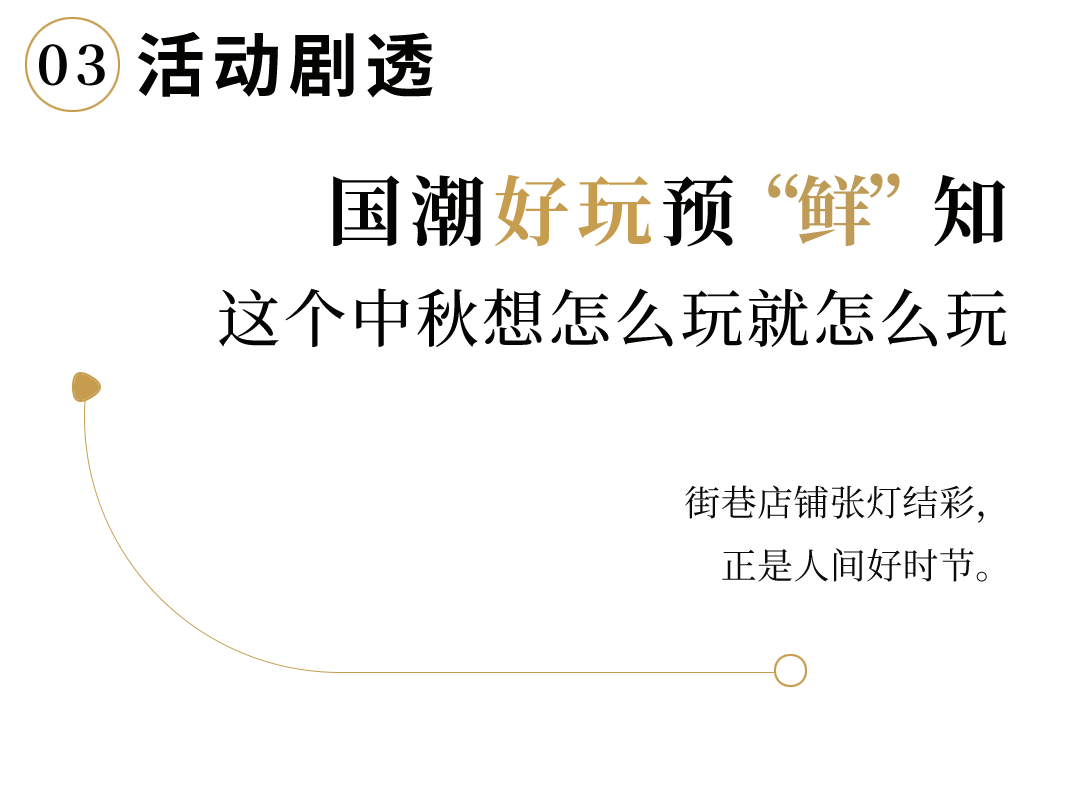 03 活动剧透

国潮好玩预“鲜”知

这个中秋想怎么玩就怎么玩

街巷店铺张灯结彩，
正是人间好时节。