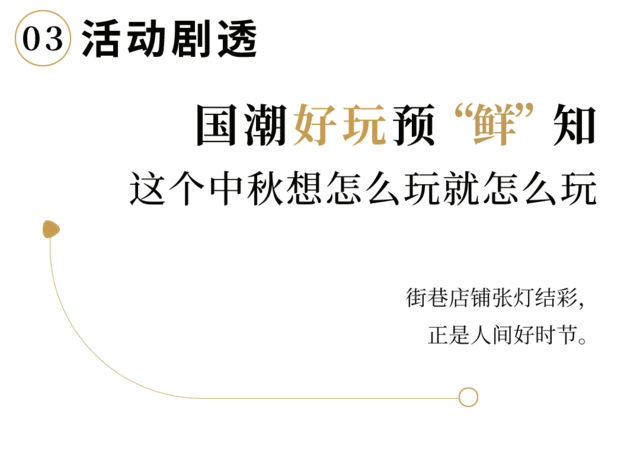 03 活动剧透

国潮好玩预“鲜”知

这个中秋想怎么玩就怎么玩

街巷店铺张灯结彩，
正是人间好时节。