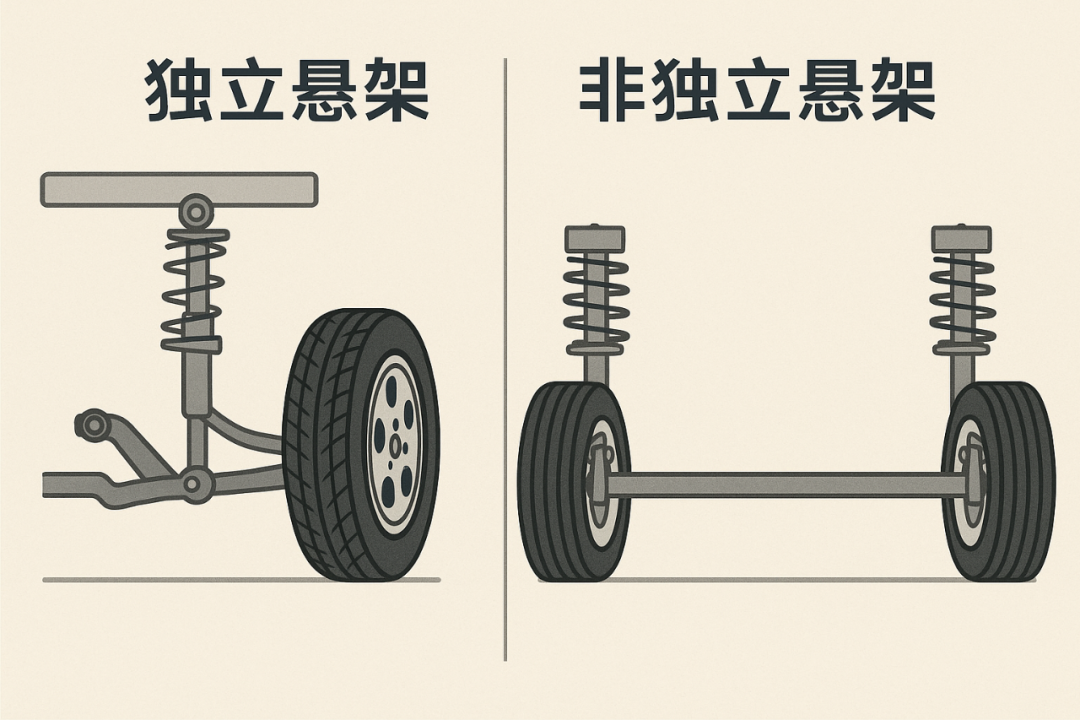 独立悬架

非独立悬架