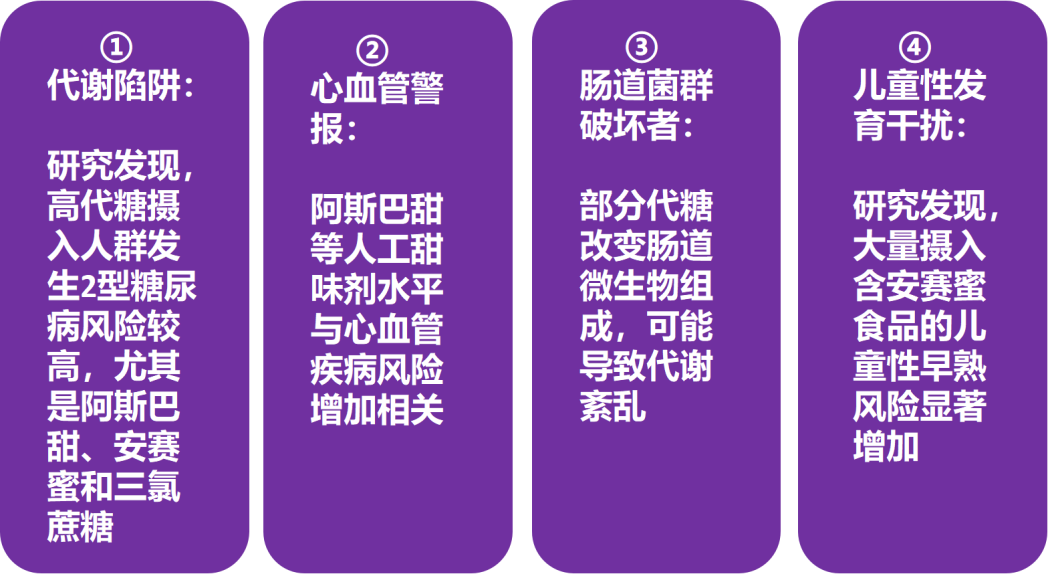 ①
代谢陷阱：

研究发现，高代糖摄入人群发生2型糖尿病风险较高，尤其是阿斯巴甜、安赛蜜和三氯蔗糖

②
心血管警报：

阿斯巴甜等人工甜味剂水平与心血管疾病风险增加相关

③
肠道菌群破坏者：

部分代糖改变肠道微生物组成，可能导致代谢紊乱

④
儿童性发育干扰：

研究发现，大量摄入含安赛蜜食品的儿童性早熟风险显著增加