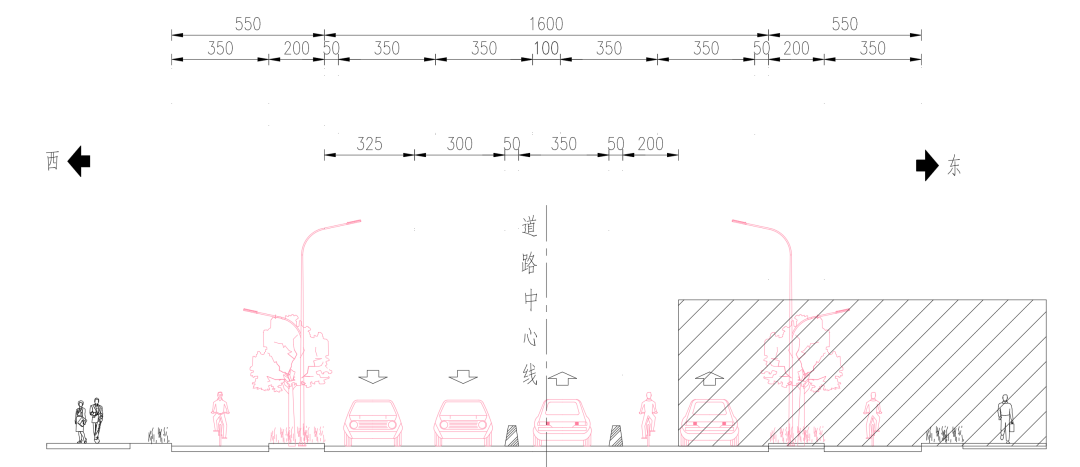 550 1600 550
350 200 50 350 350 100 350 350 50 200 350

325 300 50 350 50 200

西

东

道路中心线