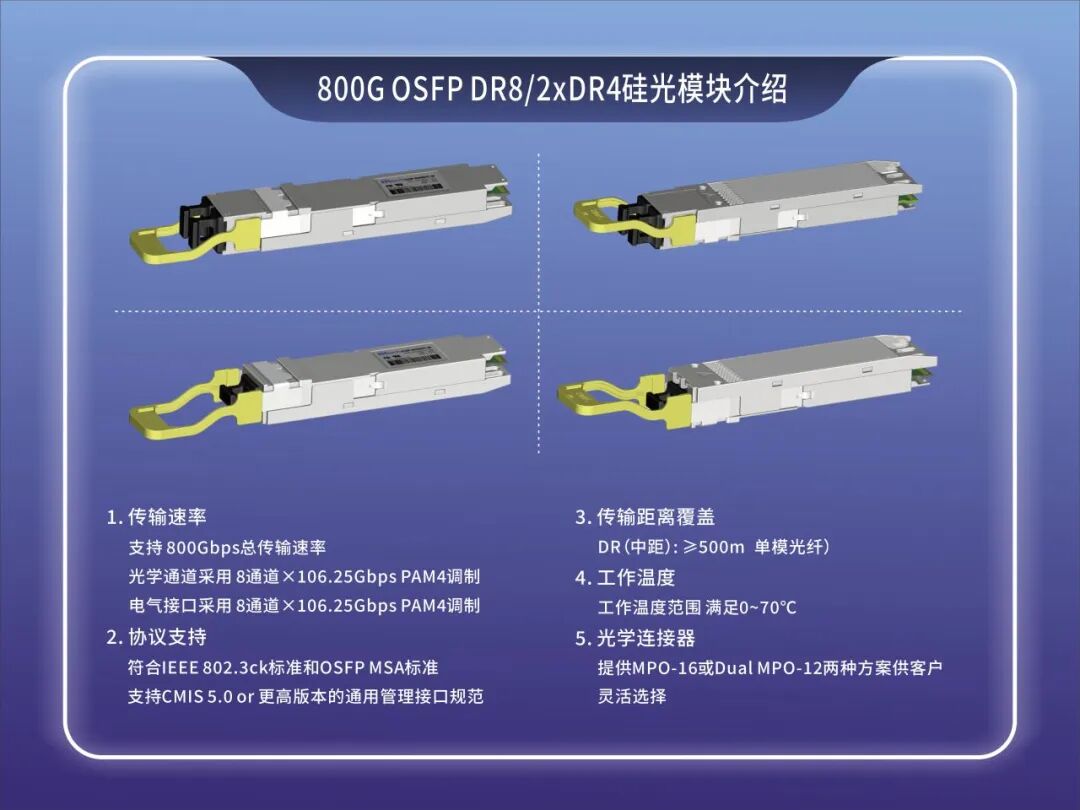 800G OSFP DR8/2xDR4硅光模块介绍

1. 传输速率
支持 800Gbps总传输速率
光学通道采用 8通道×106.25Gbps PAM4调制
电气接口采用 8通道×106.25Gbps PAM4调制

2. 协议支持
符合IEEE 802.3ck标准和OSFP MSA标准
支持CMIS 5.0 or 更高版本的通用管理接口规范

3. 传输距离覆盖
DR（中距）：≥500m 单模光纤）

4. 工作温度
工作温度范围 满足0~70°C

5. 光学连接器
提供MPO-16或Dual MPO-12两种方案供客户灵活选择