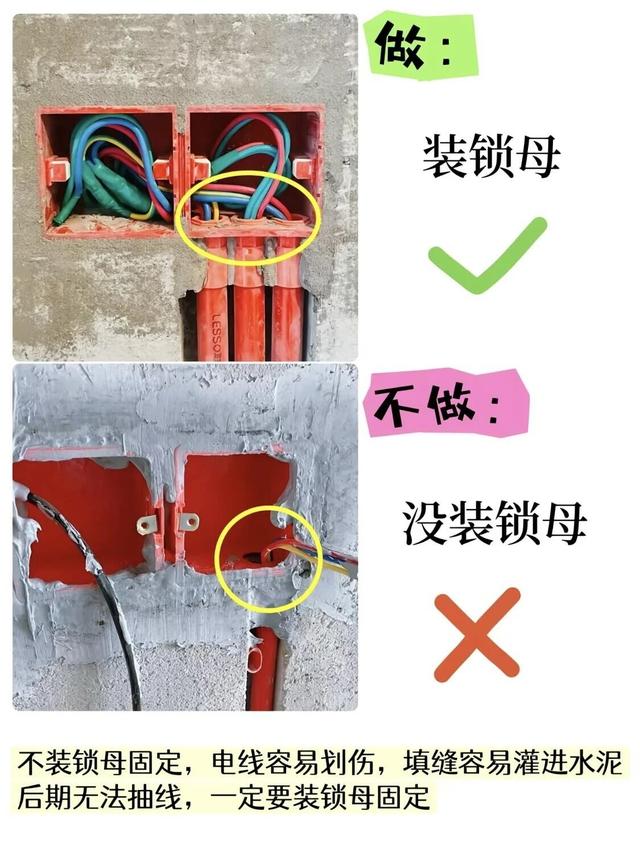 做：

装锁母

LESSO

不做：

没装锁母

不装锁母固定，电线容易划伤，填缝容易灌进水泥后期无法抽线，一定要装锁母固定